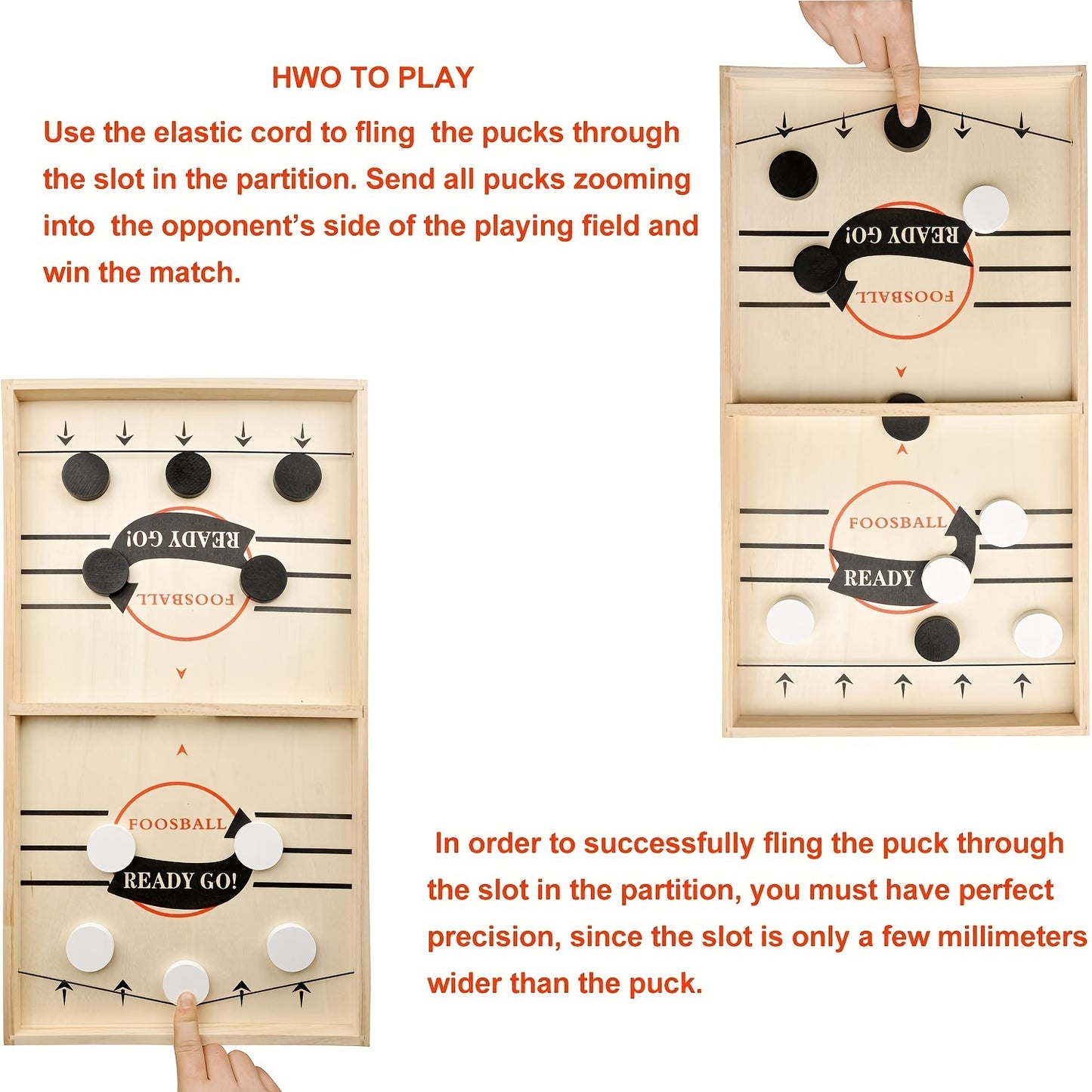 HWO TO PLAY

Use the elastic cord to fling the pucks through the slot in the partition. Send all pucks zooming into the opponent's side of the playing field and win the match.

READY GO!

FOOSBALL

FOOSBALL

READY

READY GO!

FOOSBALL

FOOSBALL

READY GO!

In order to successfully fling the puck through the slot in the partition, you must have perfect precision, since the slot is only a few millimeters wider than the puck.